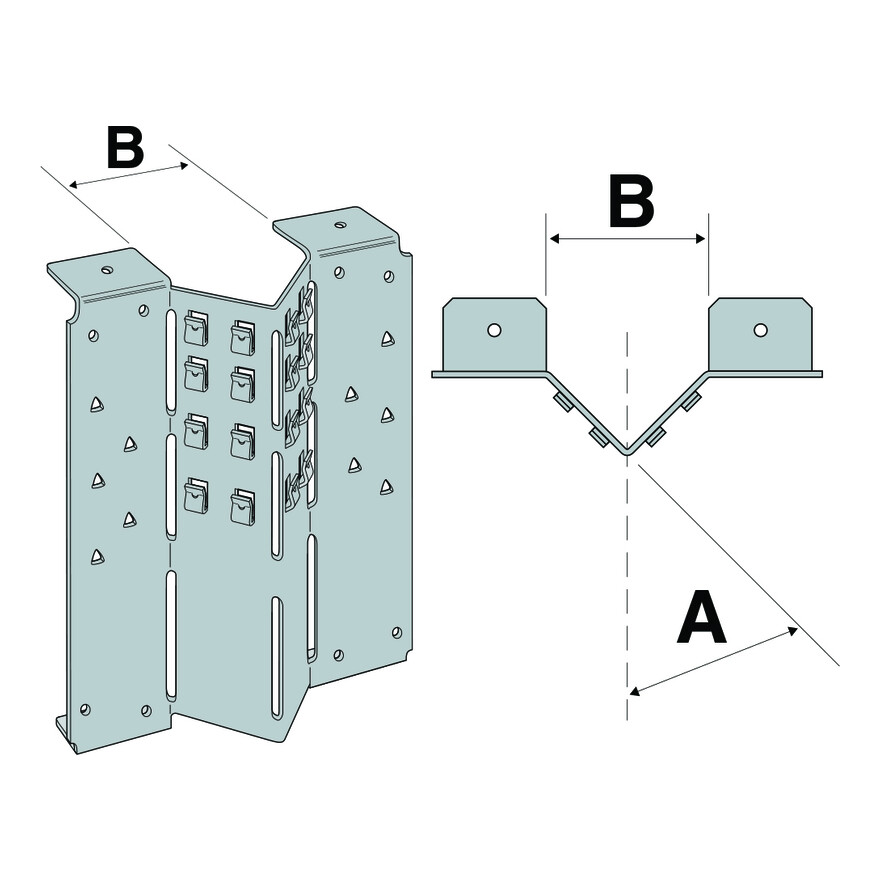 B

B

A