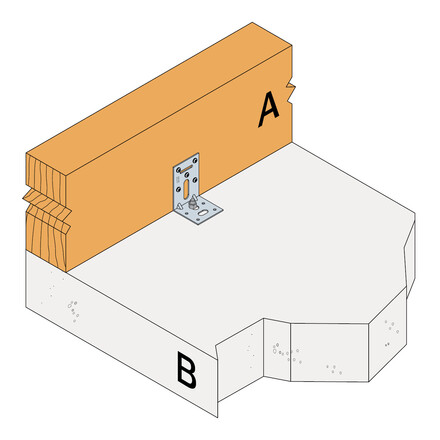 A

B