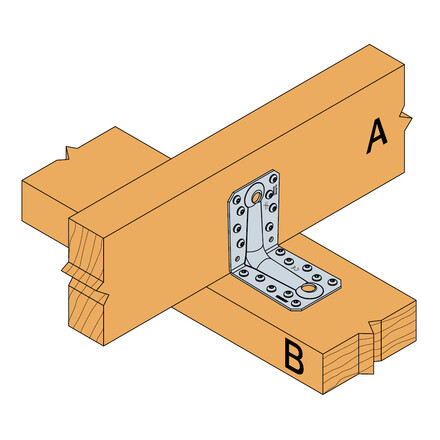 A

B