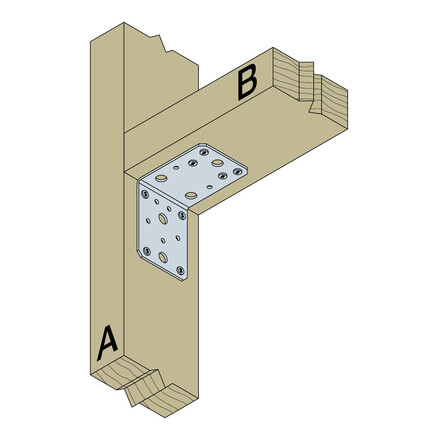 B

A