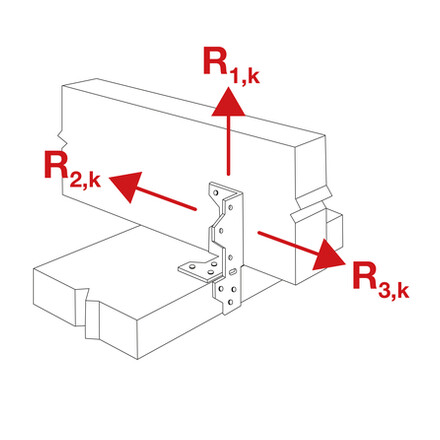 $R_{1,k}$

$R_{2,k}$

$R_{3,k}$