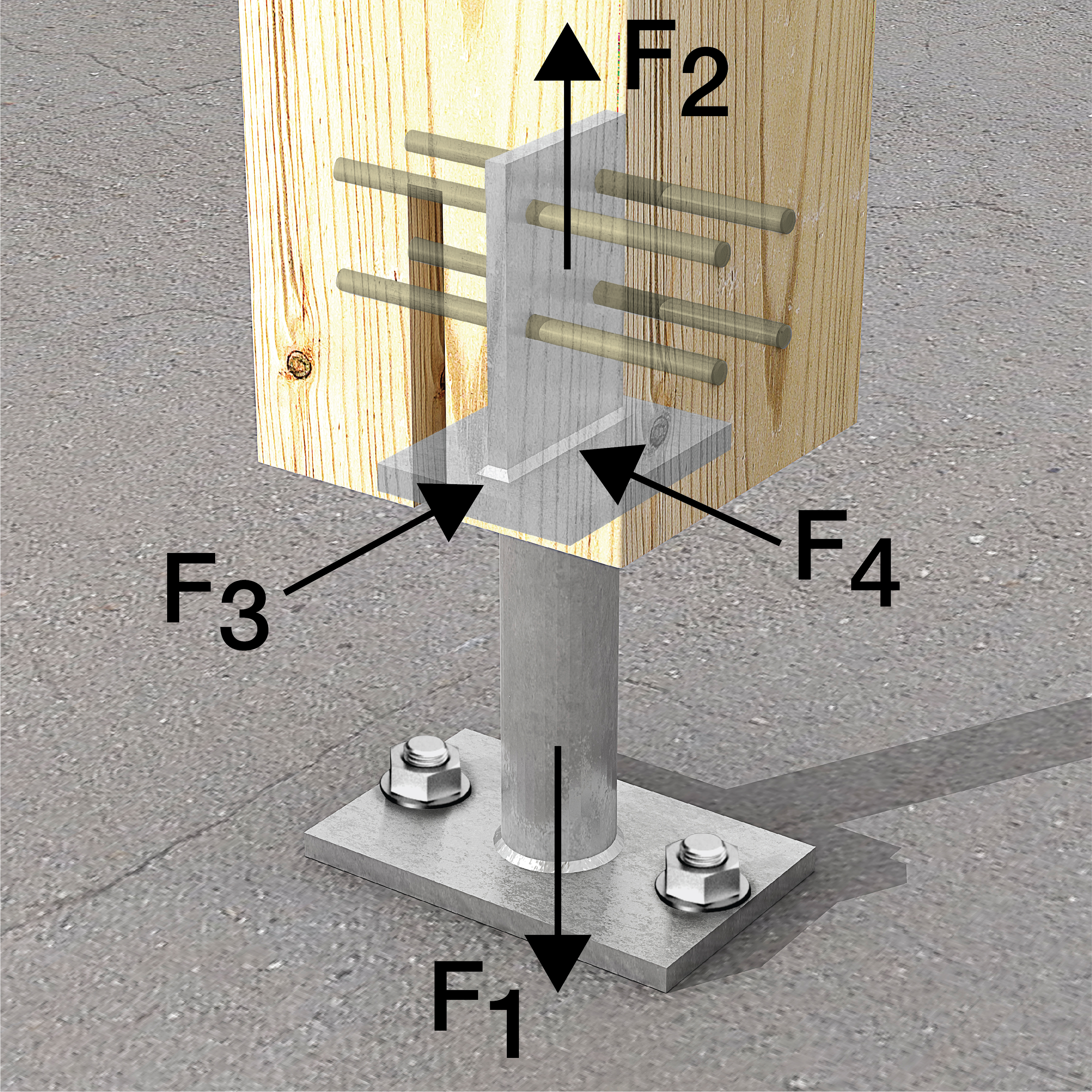 $F_2$

$F_4$

$F_3$

$F_1$