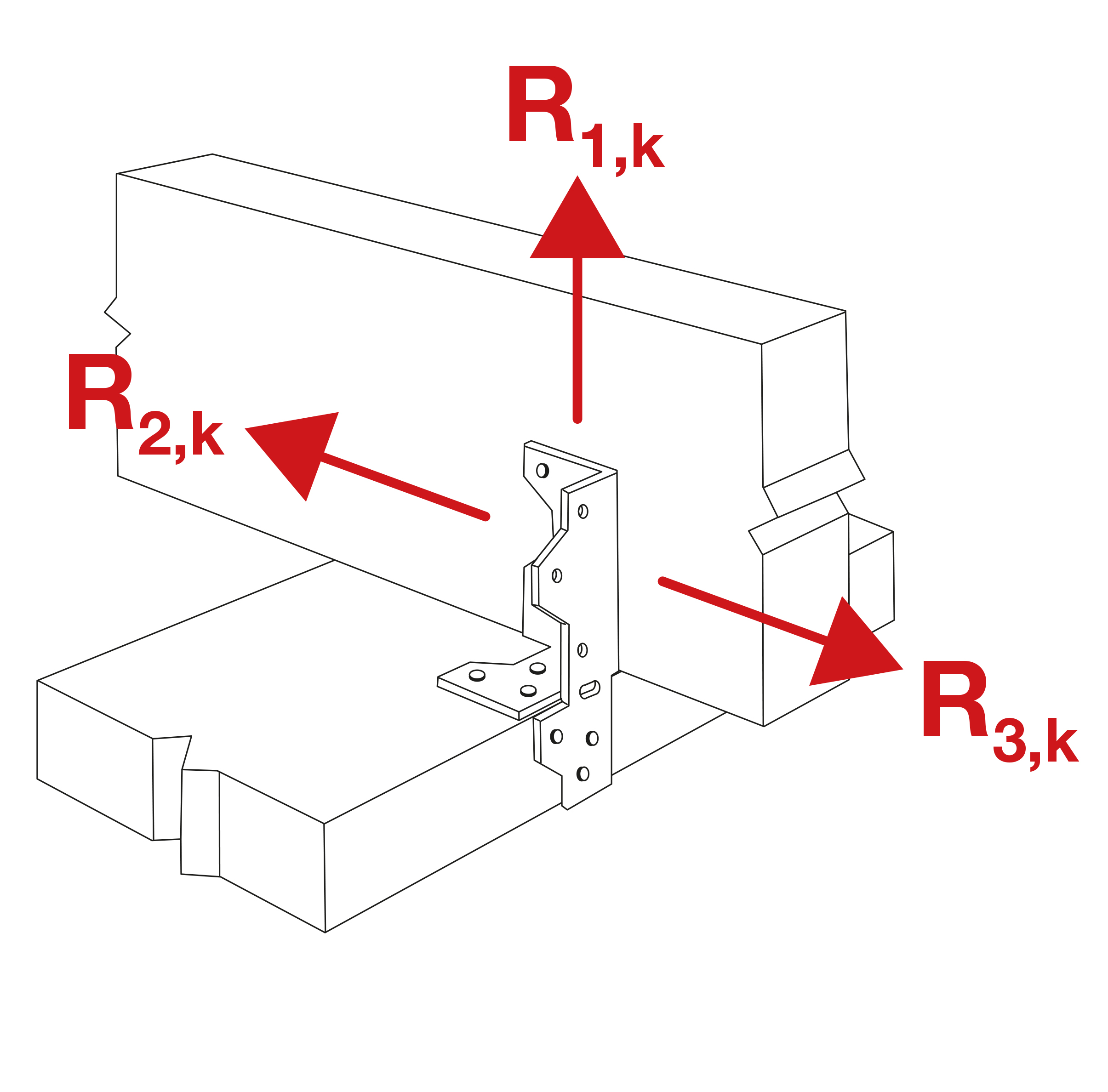 $R_{1,k}$

$R_{2,k}$

$R_{3,k}$