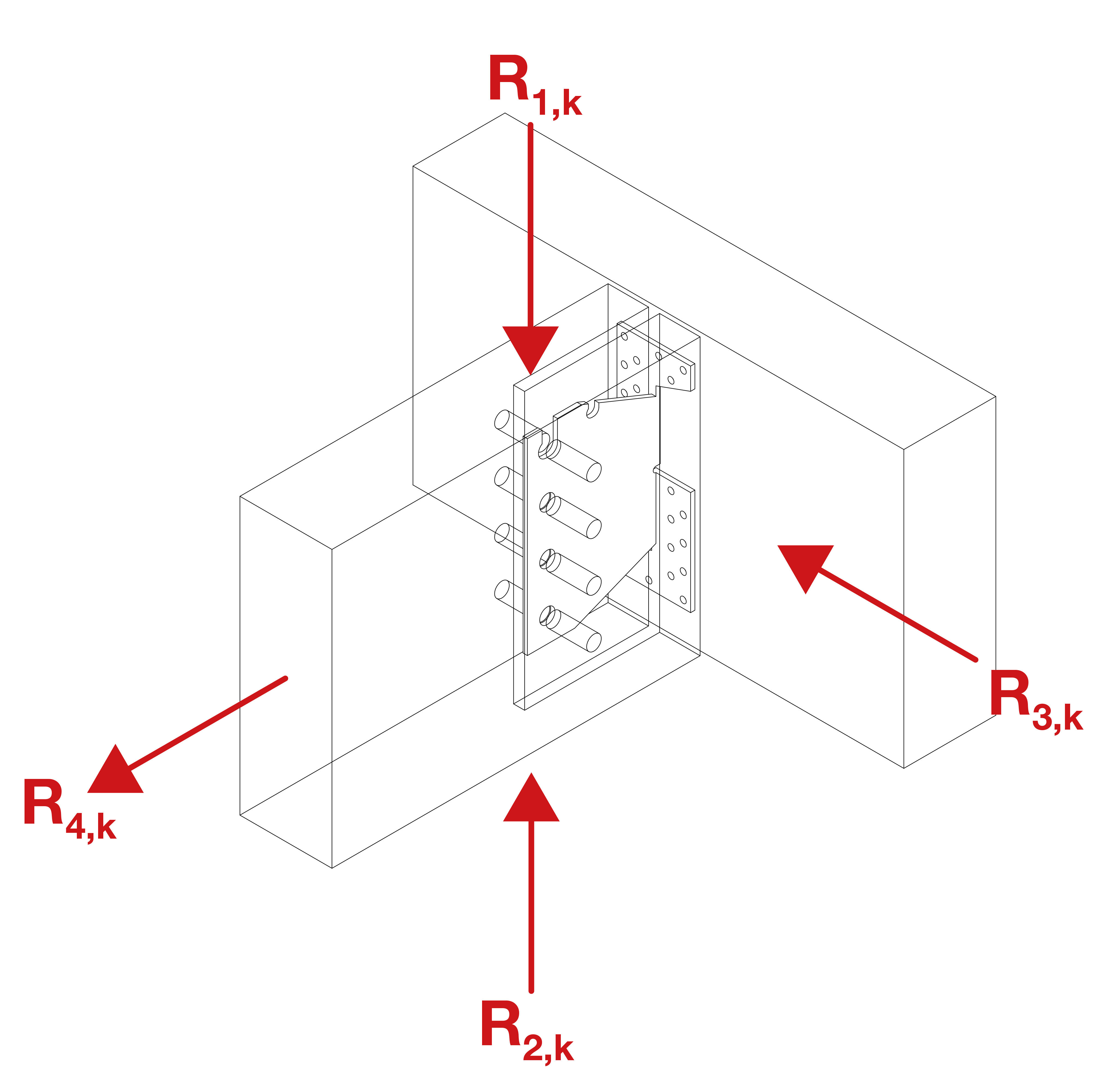 $R_{1,k}$

$R_{3,k}$

$R_{4,k}$

$R_{2,k}$